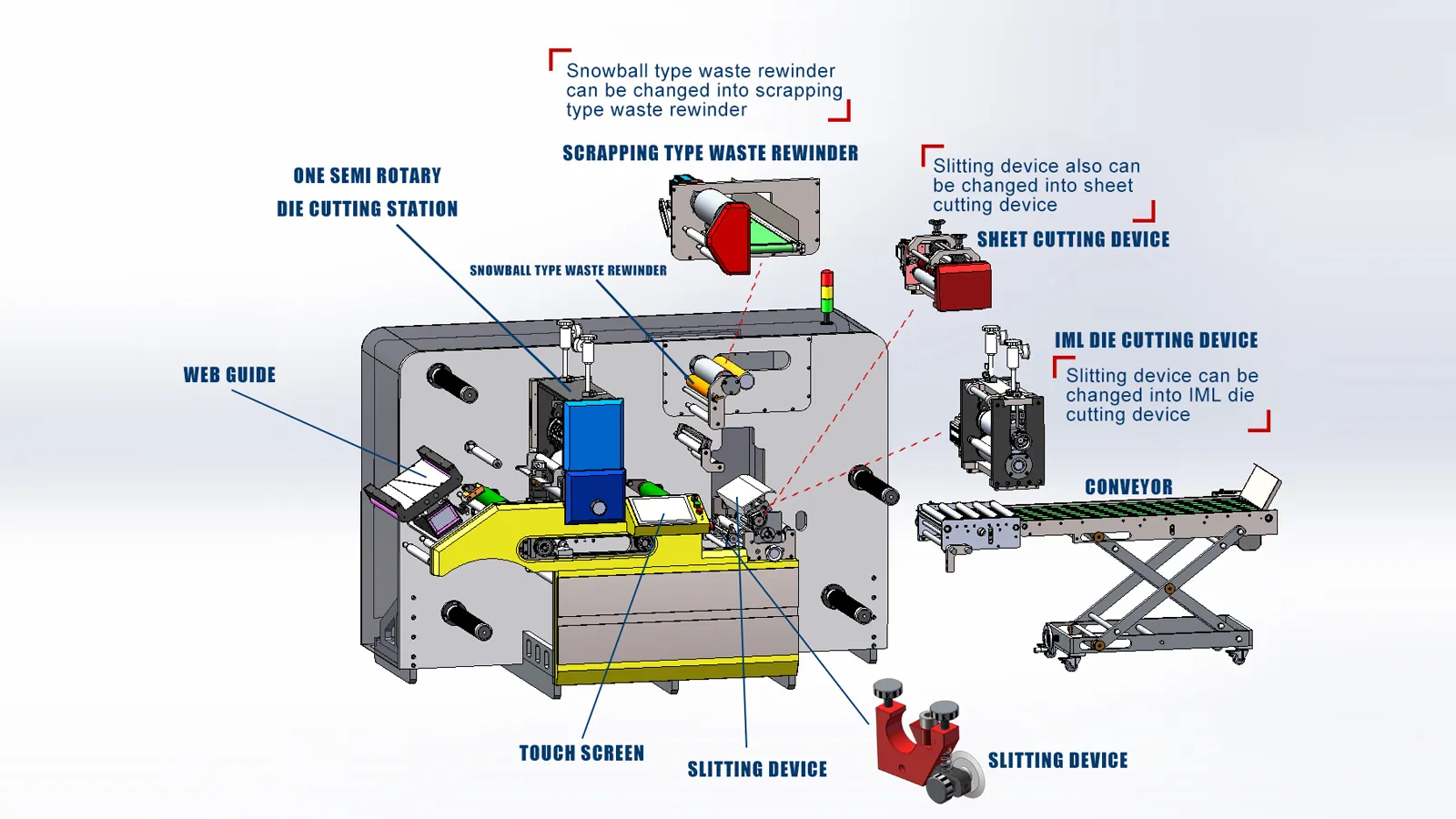 Snowball type waste rewinder can be changed into scrapping type waste rewinder

SCRAPPING TYPE WASTE REWINDER

ONE SEMI ROTARY
DIE CUTTING STATION

Slitting device also can be changed into sheet cutting device

SHEET CUTTING DEVICE

SNOWBALL TYPE WASTE REWINDER

IML DIE CUTTING DEVICE

Slitting device can be changed into IML die cutting device

WEB GUIDE

CONVEYOR

TOUCH SCREEN

SLITTING DEVICE

SLITTING DEVICE